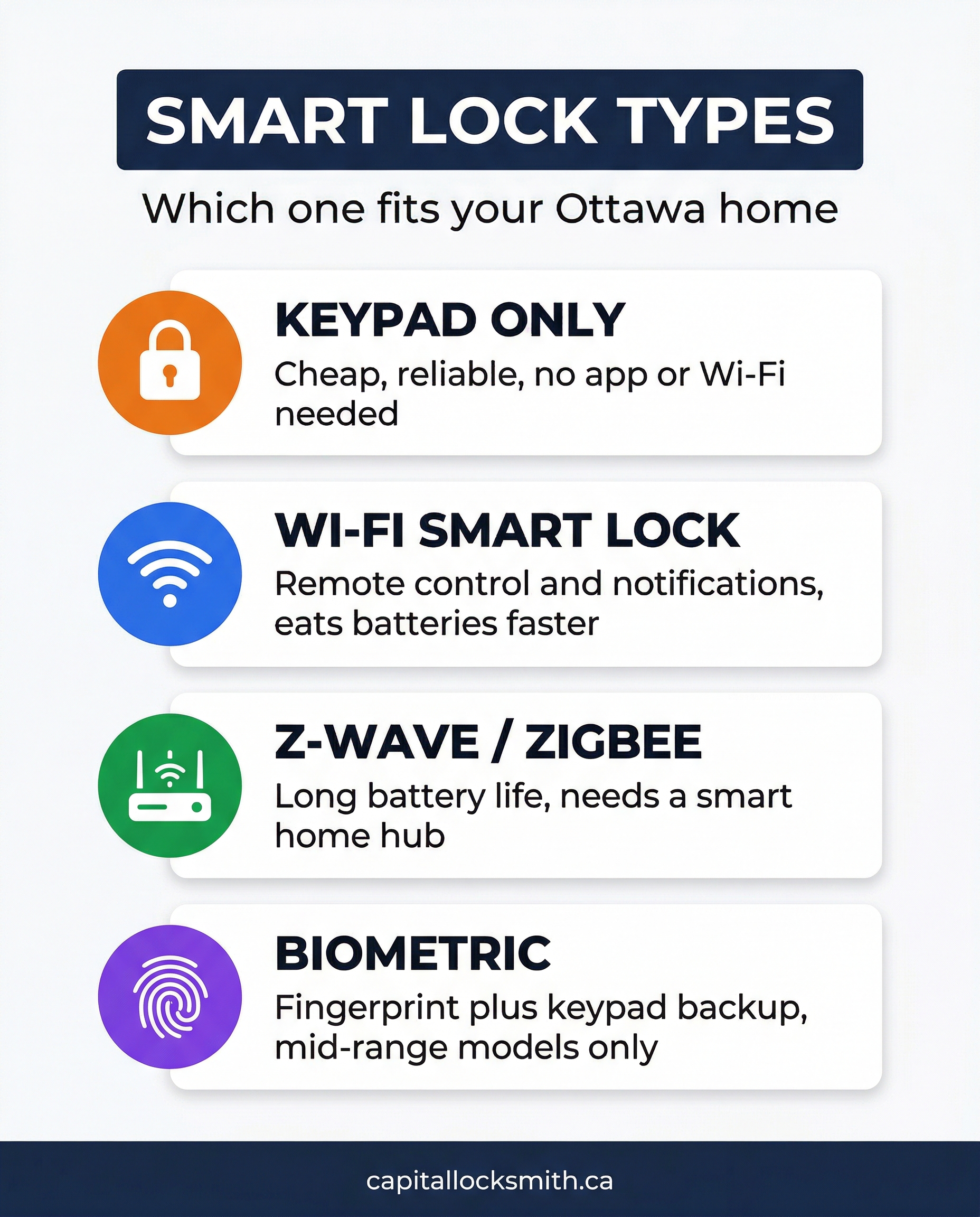 SMART LOCK TYPES

Which one fits your Ottawa home

KEYPAD ONLY

Cheap, reliable, no app or Wi-Fi needed

WI-FI SMART LOCK

Remote control and notifications, eats batteries faster

Z-WAVE / ZIGBEE

Long battery life, needs a smart home hub

BIOMETRIC

Fingerprint plus keypad backup, mid-range models only

capitallocksmith.ca